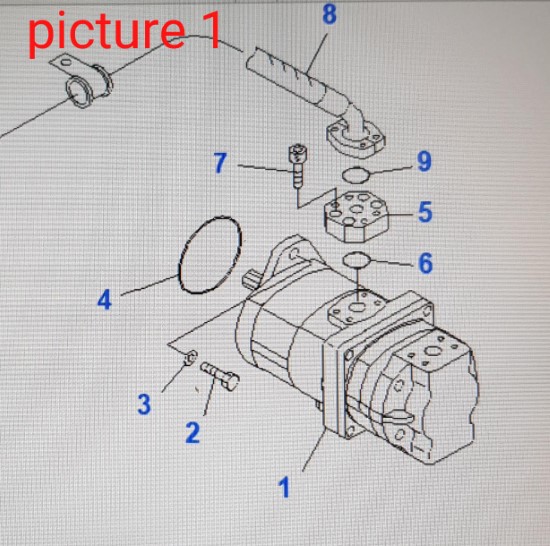 picture 1

8

7

9

5

6

4

3

2

1